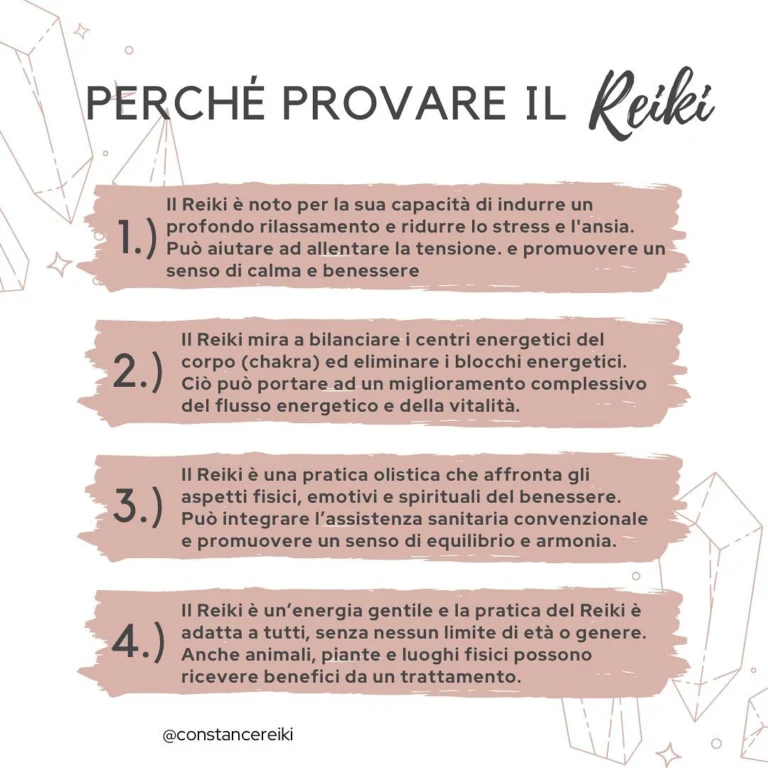 PERCHÉ PROVARE IL Reiki

1.) Il Reiki è noto per la sua capacità di indurre un profondo rilassamento e ridurre lo stress e l'ansia. Può aiutare ad allentare la tensione. e promuovere un senso di calma e benessere

2.) Il Reiki mira a bilanciare i centri energetici del corpo (chakra) ed eliminare i blocchi energetici. Ciò può portare ad un miglioramento complessivo del flusso energetico e della vitalità.

3.) Il Reiki è una pratica olistica che affronta gli aspetti fisici, emotivi e spirituali del benessere. Può integrare l'assistenza sanitaria convenzionale e promuovere un senso di equilibrio e armonia.

4.) Il Reiki è un'energia gentile e la pratica del Reiki è adatta a tutti, senza nessun limite di età o genere. Anche animali, piante e luoghi fisici possono ricevere benefici da un trattamento.

@constancereiki